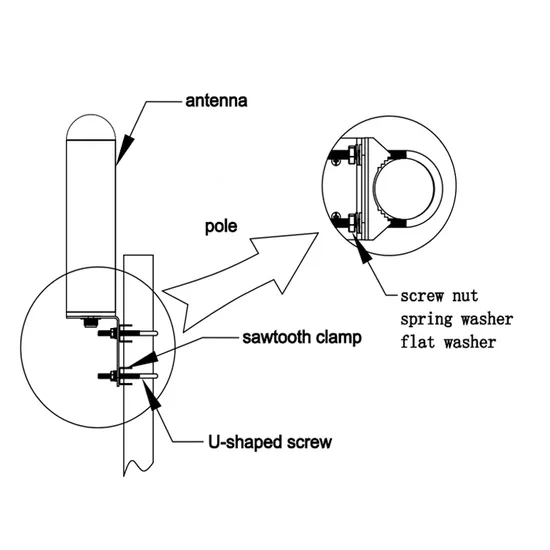 antenna

pole

screw nut
spring washer
flat washer

sawtooth clamp

U-shaped screw