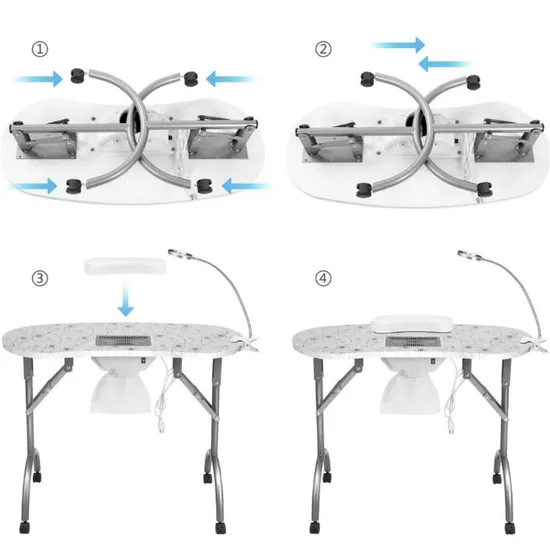 ①

②

③

④