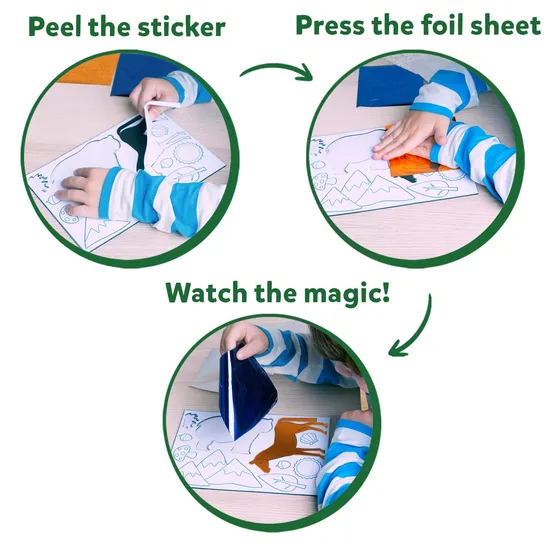 Peel the sticker

Press the foil sheet

Watch the magic!